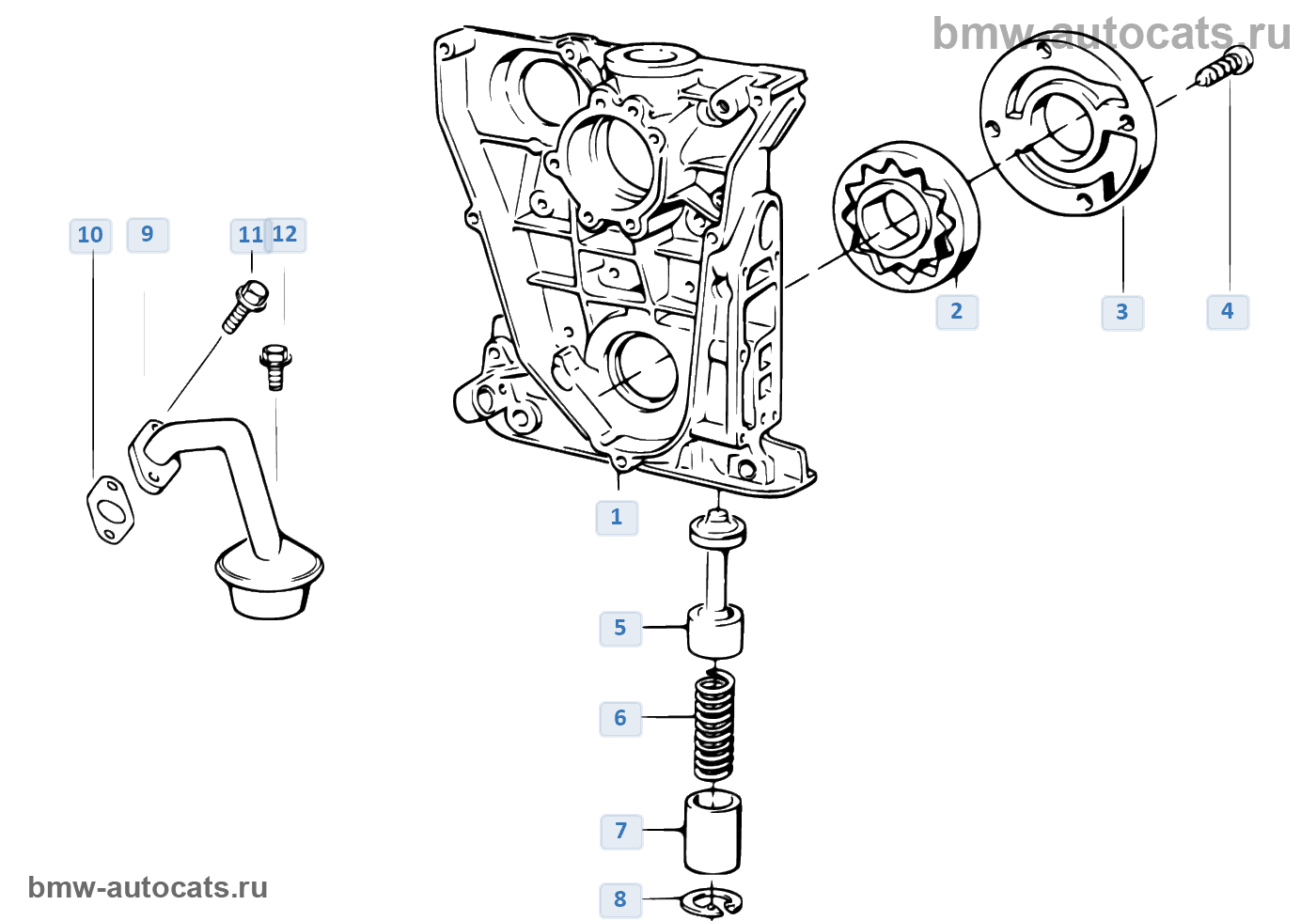 bmw-autocats.ru

10 9 11 12

2 3 4

1

5

6

7

8

bmw-autocats.ru