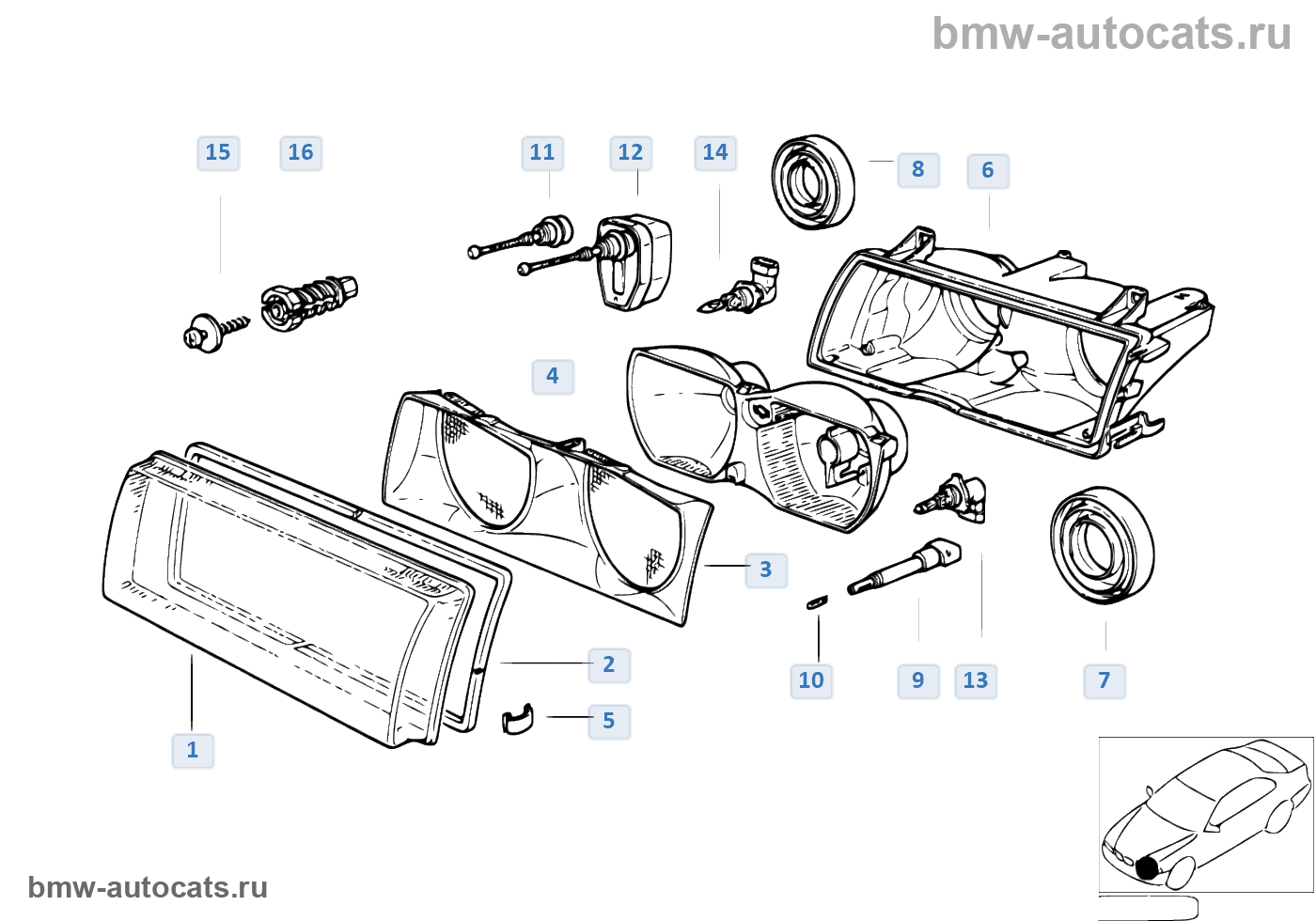 bmw-autocats.ru

15
16
11
12
14
8
6
4
3
2
5
1
10
9
13
7

bmw-autocats.ru