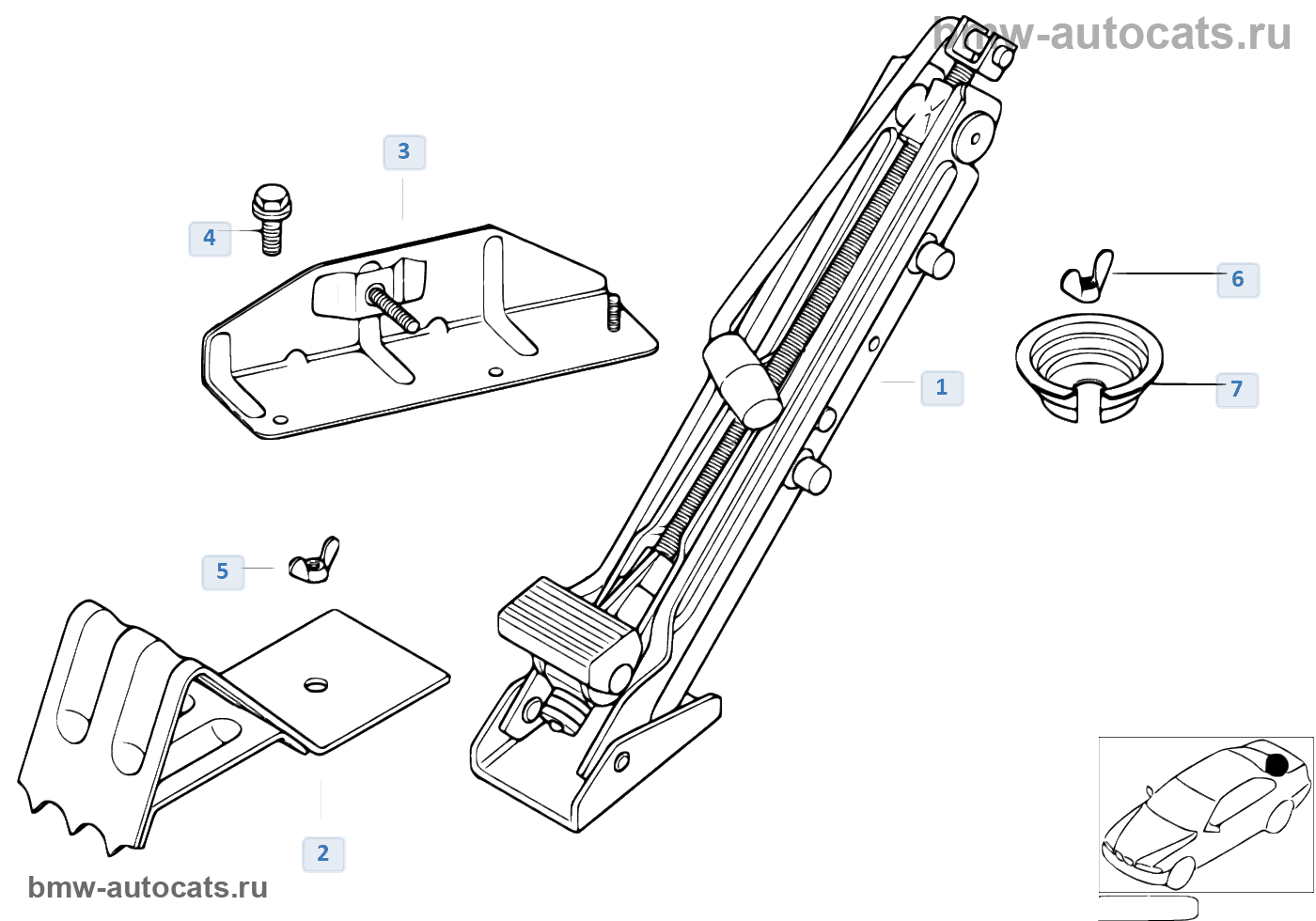 bmw-autocats.ru

3

4

6

1

7

5

2

bmw-autocats.ru