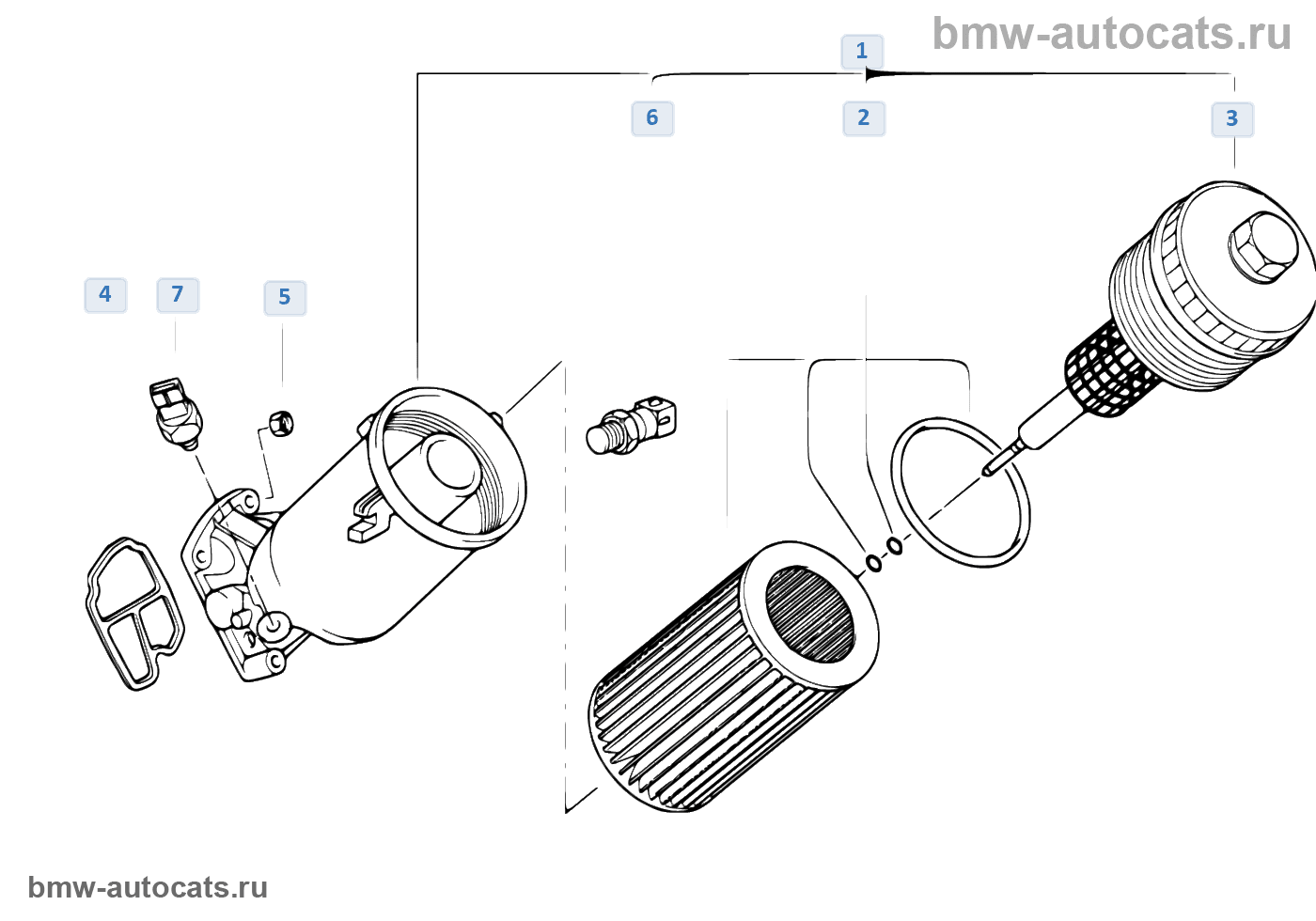 bmw-autocats.ru

1

6

2

3

4

7

5

bmw-autocats.ru