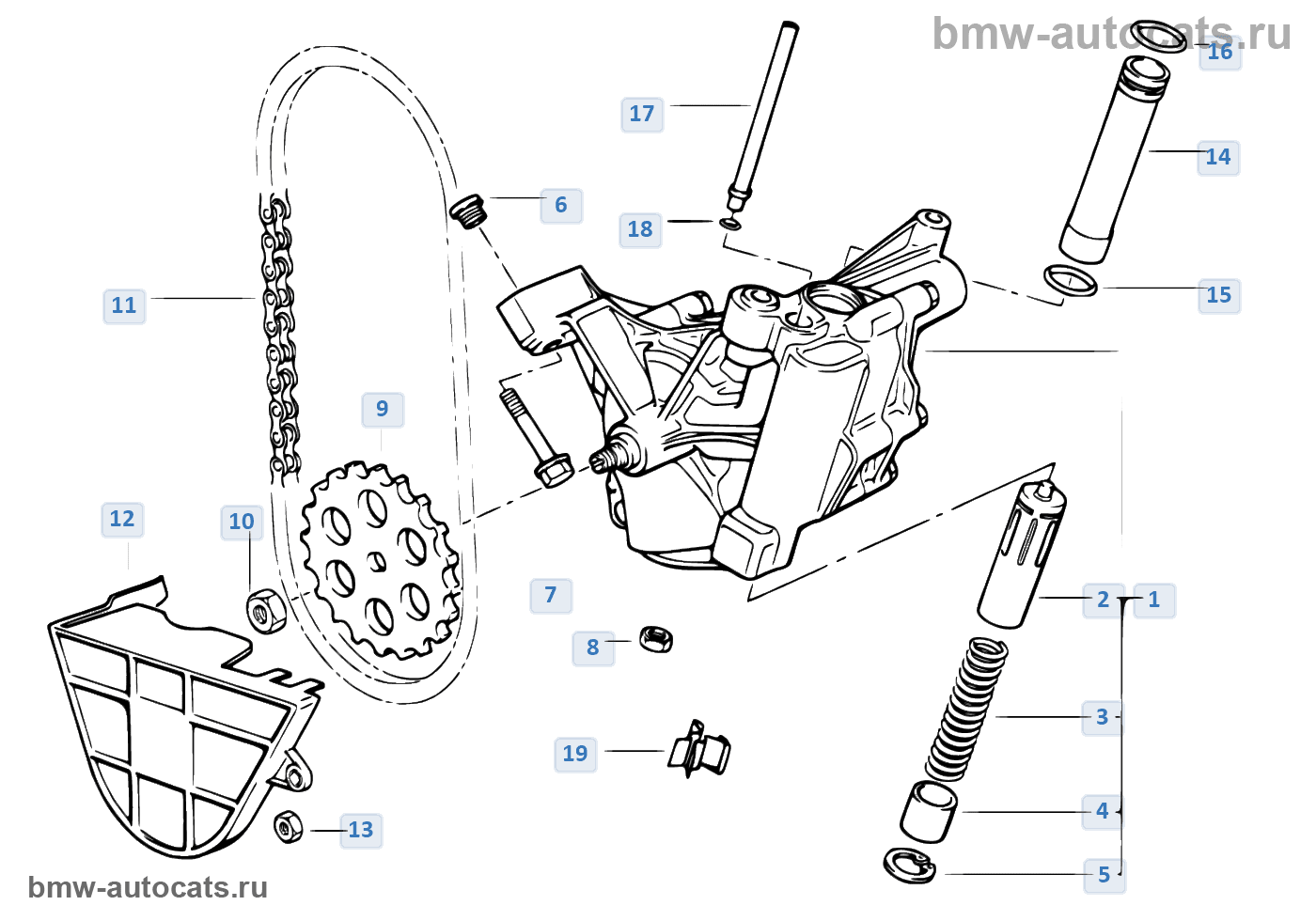 bmw-autocats.ru

16

17

14

6

18

15

11

9

12

10

7

2

1

8

3

19

4

13

5

bmw-autocats.ru