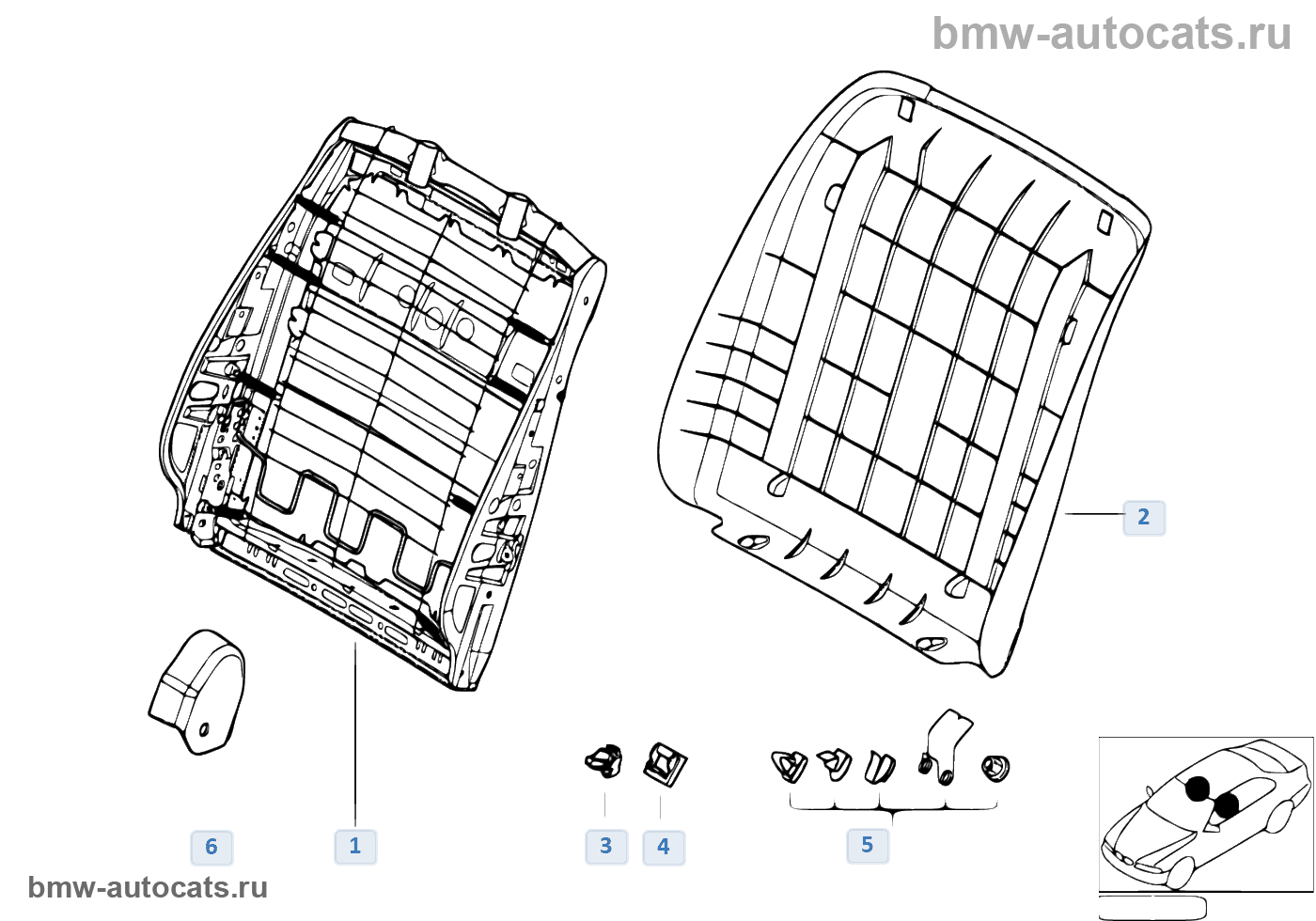 bmw-autocats.ru

2

6

1

3

4

5

bmw-autocats.ru