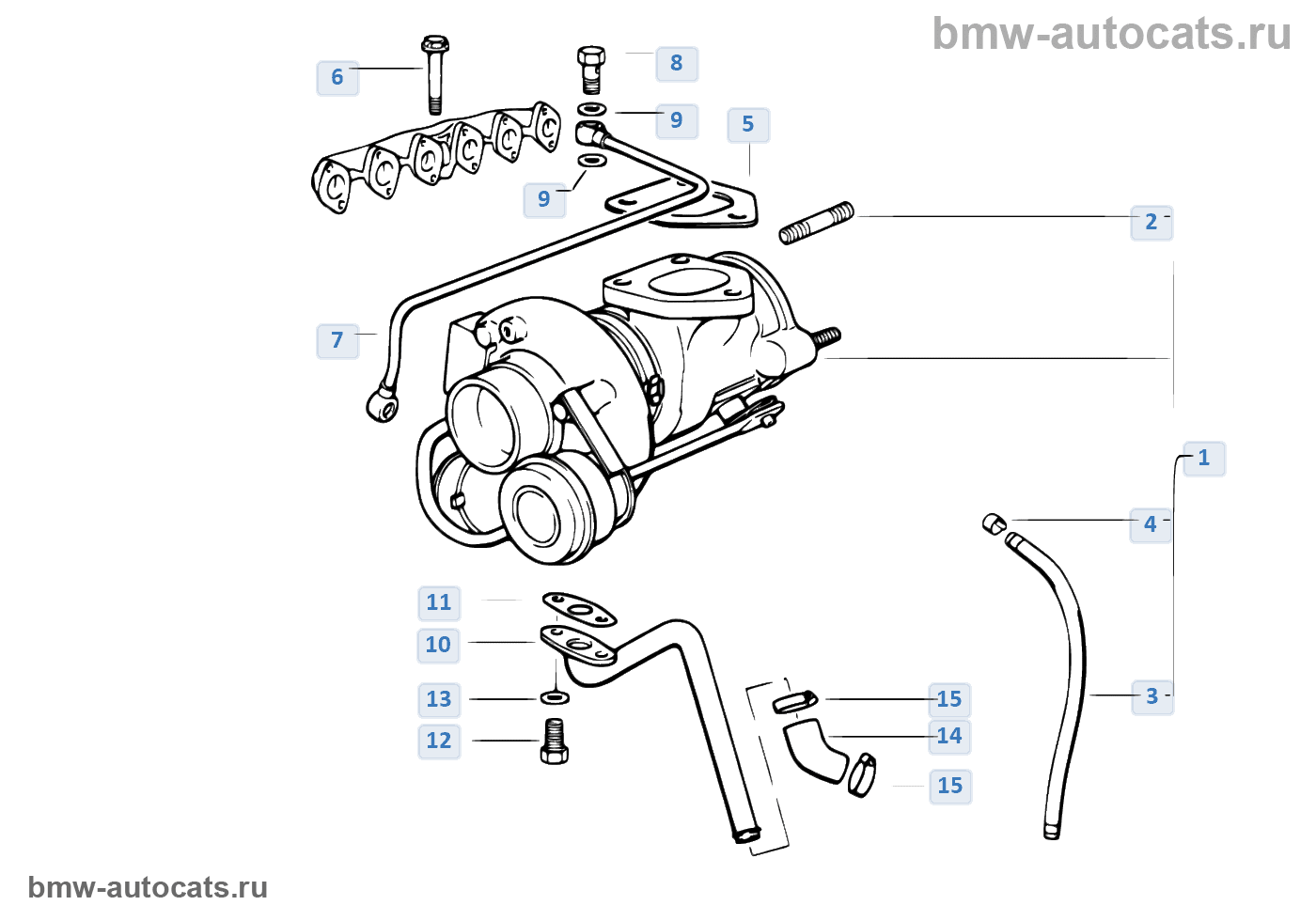 bmw-autocats.ru

6

8

9

5

9

2

7

1

4

11

10

13

12

15

14

15

3

bmw-autocats.ru