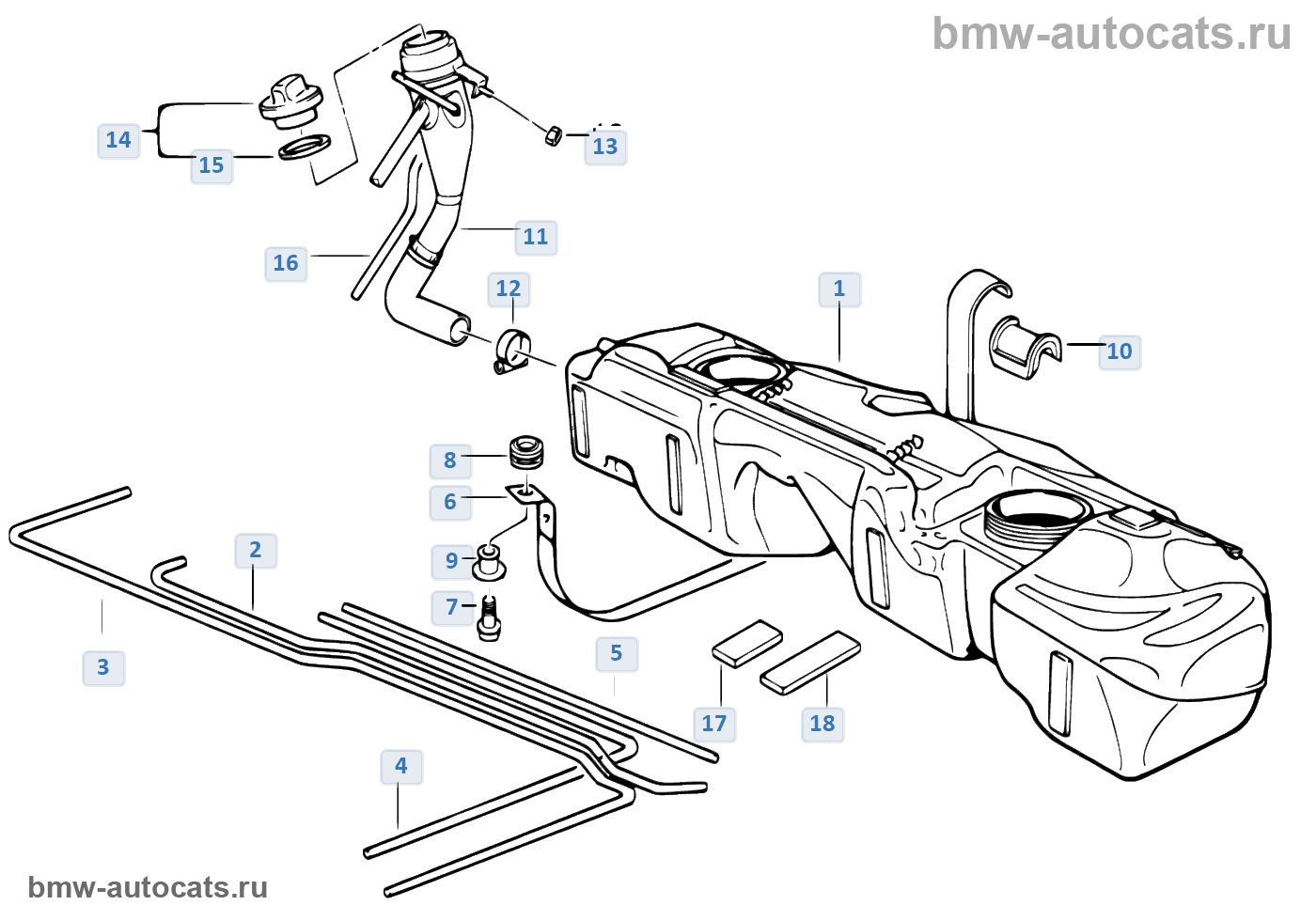 bmw-autocats.ru

14

15

13

11

16

12

1

10

8

6

9

7

2

3

5

17

18

4

bmw-autocats.ru