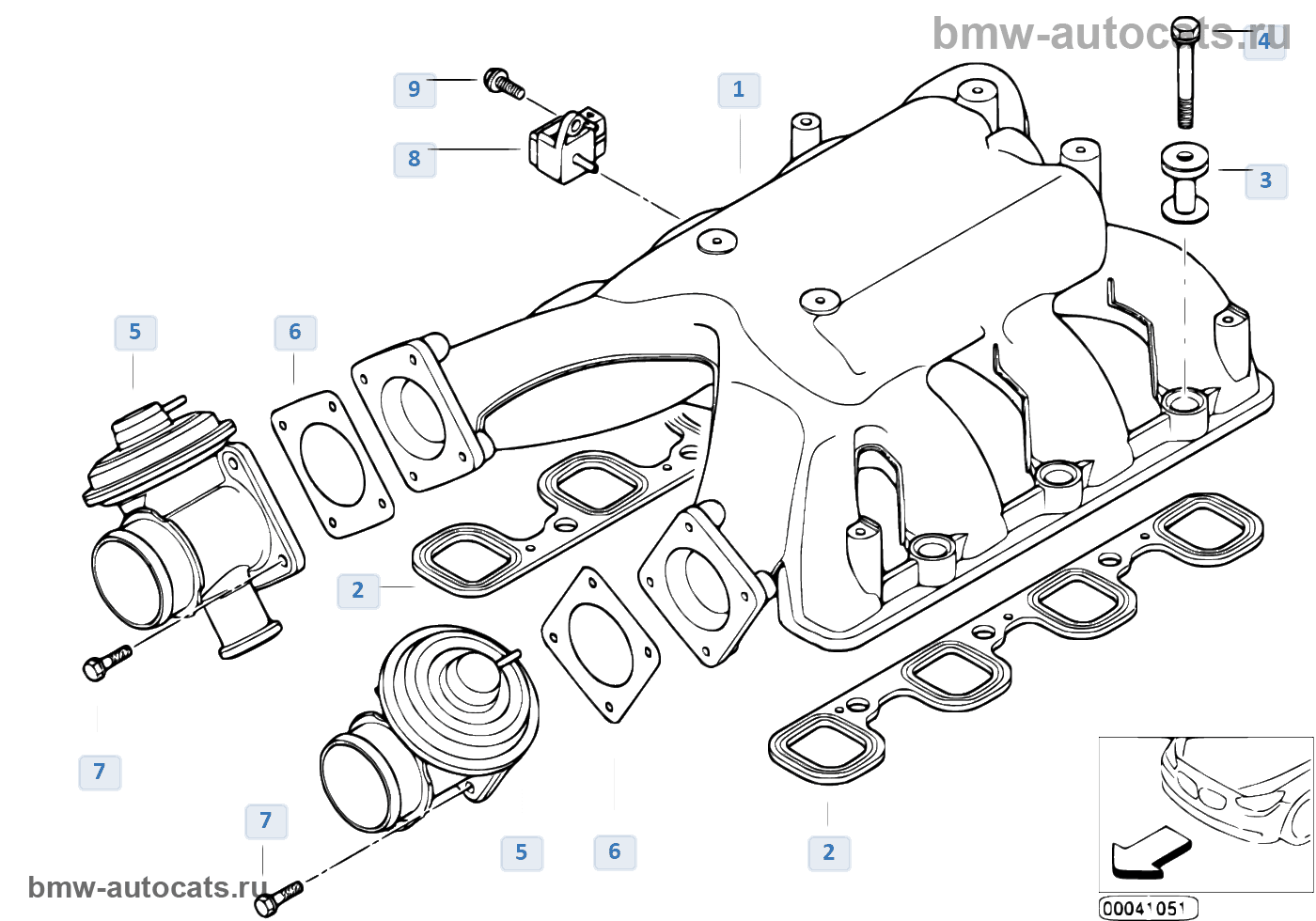 bmw-autocats.ru
4
9
1
8
3
5
6
2
7
7
5
6
2
bmw-autocats.ru
00041051