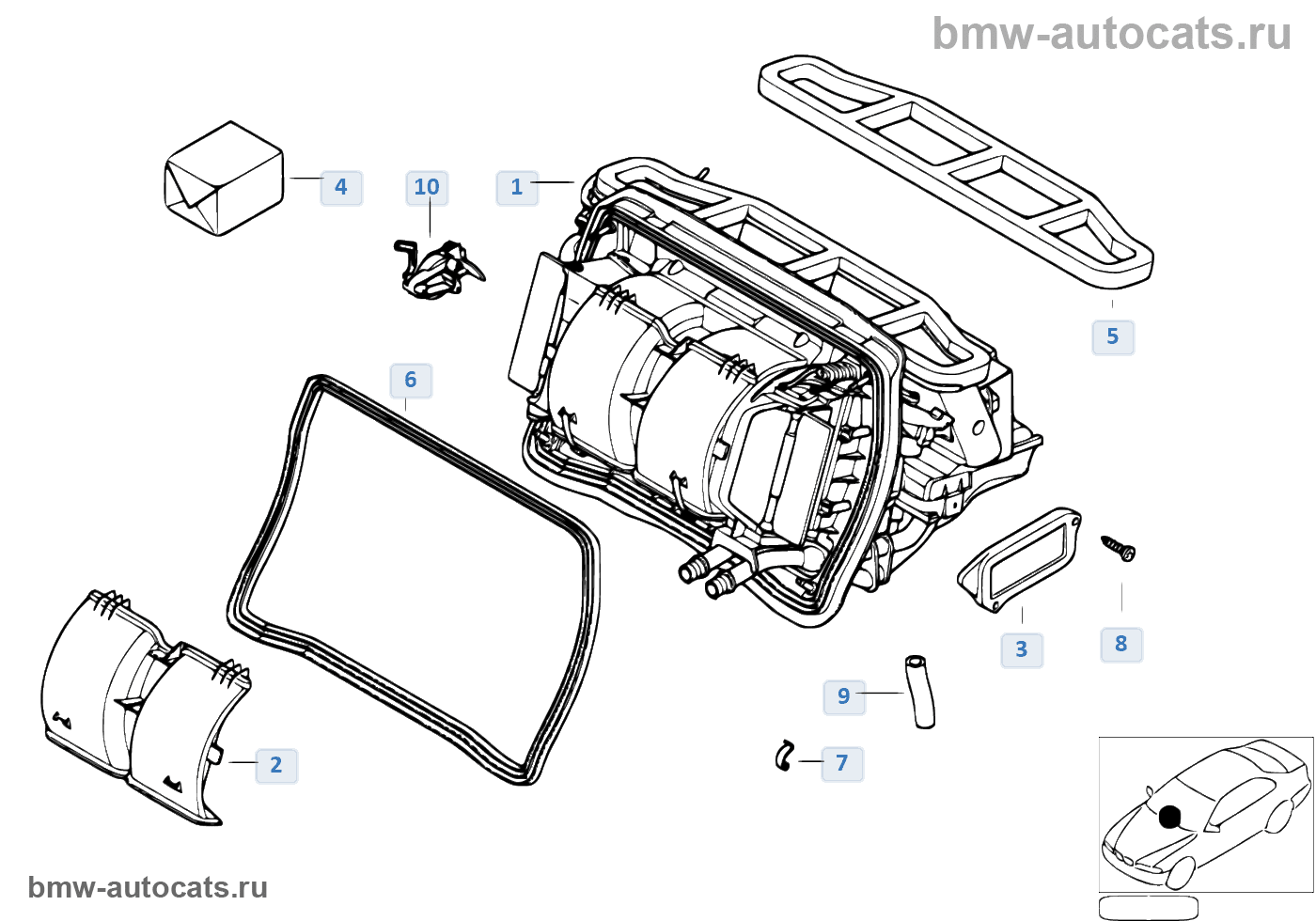 bmw-autocats.ru

4

10

1

5

6

3

8

9

7

2

bmw-autocats.ru