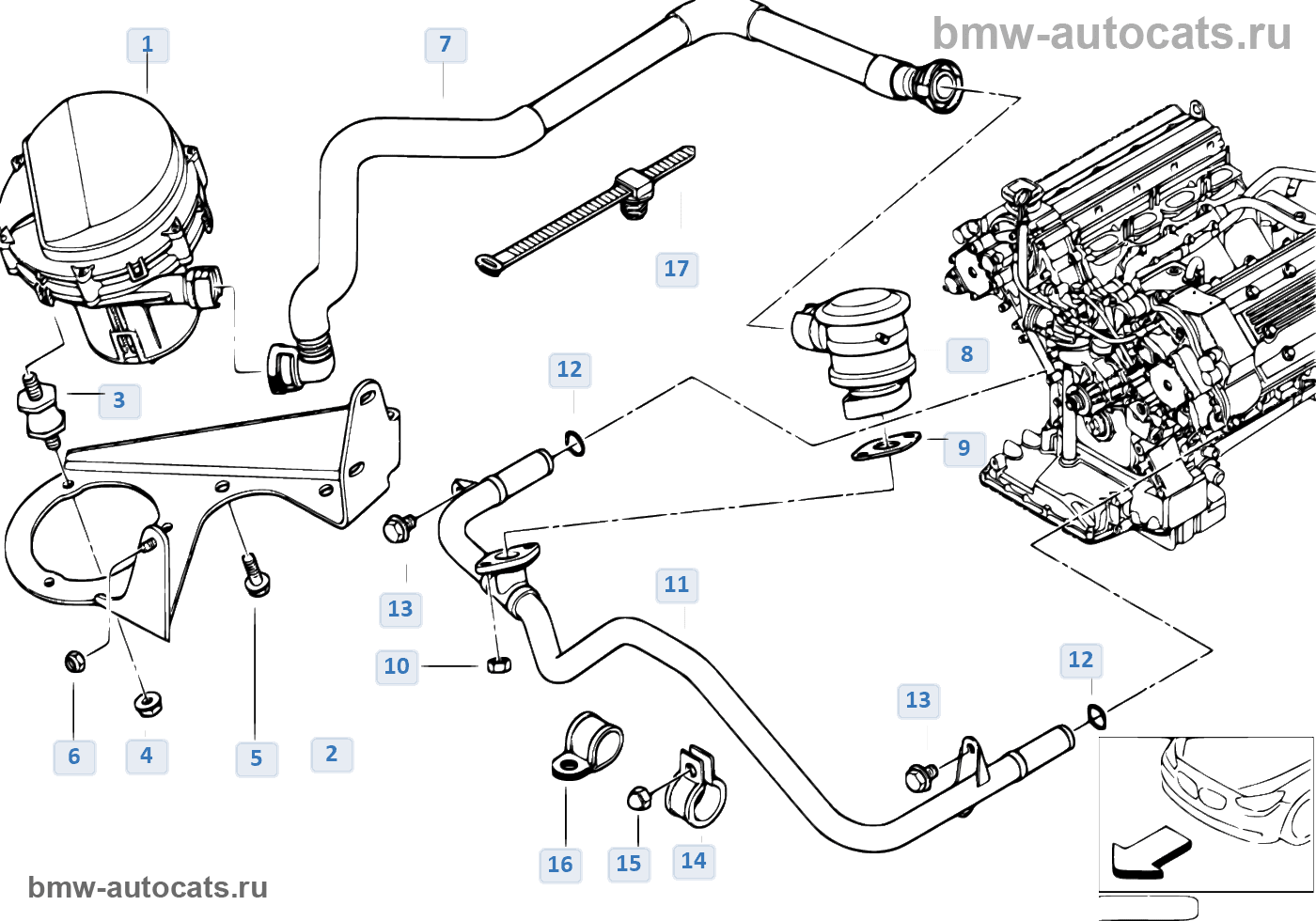 bmw-autocats.ru

1
7
17
3
12
8
9
13
11
10
12
13
6
4
5
2
16
15
14

bmw-autocats.ru