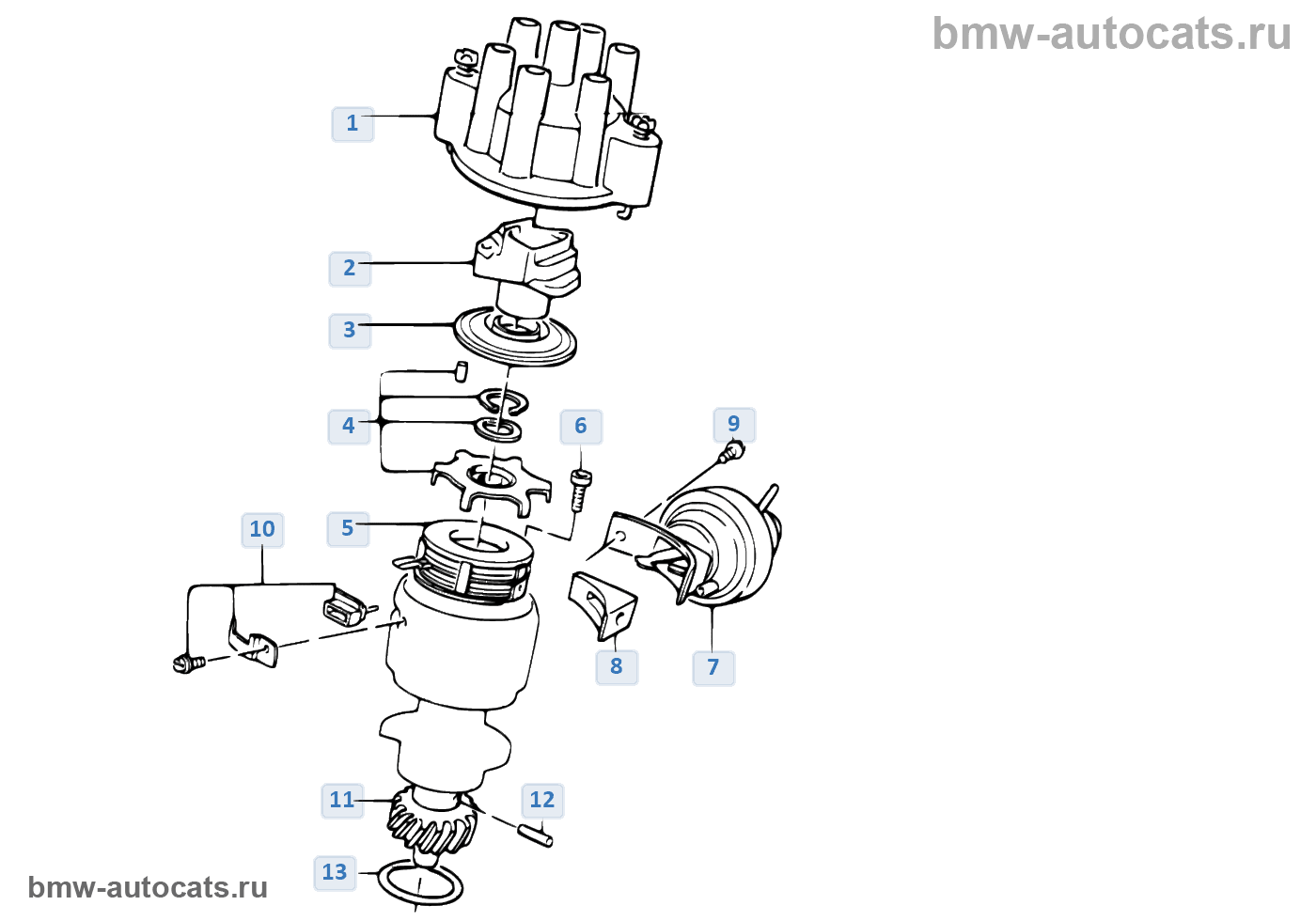 bmw-autocats.ru

1
2
3
4
6
9
10
5
8
7
11
12
13

bmw-autocats.ru